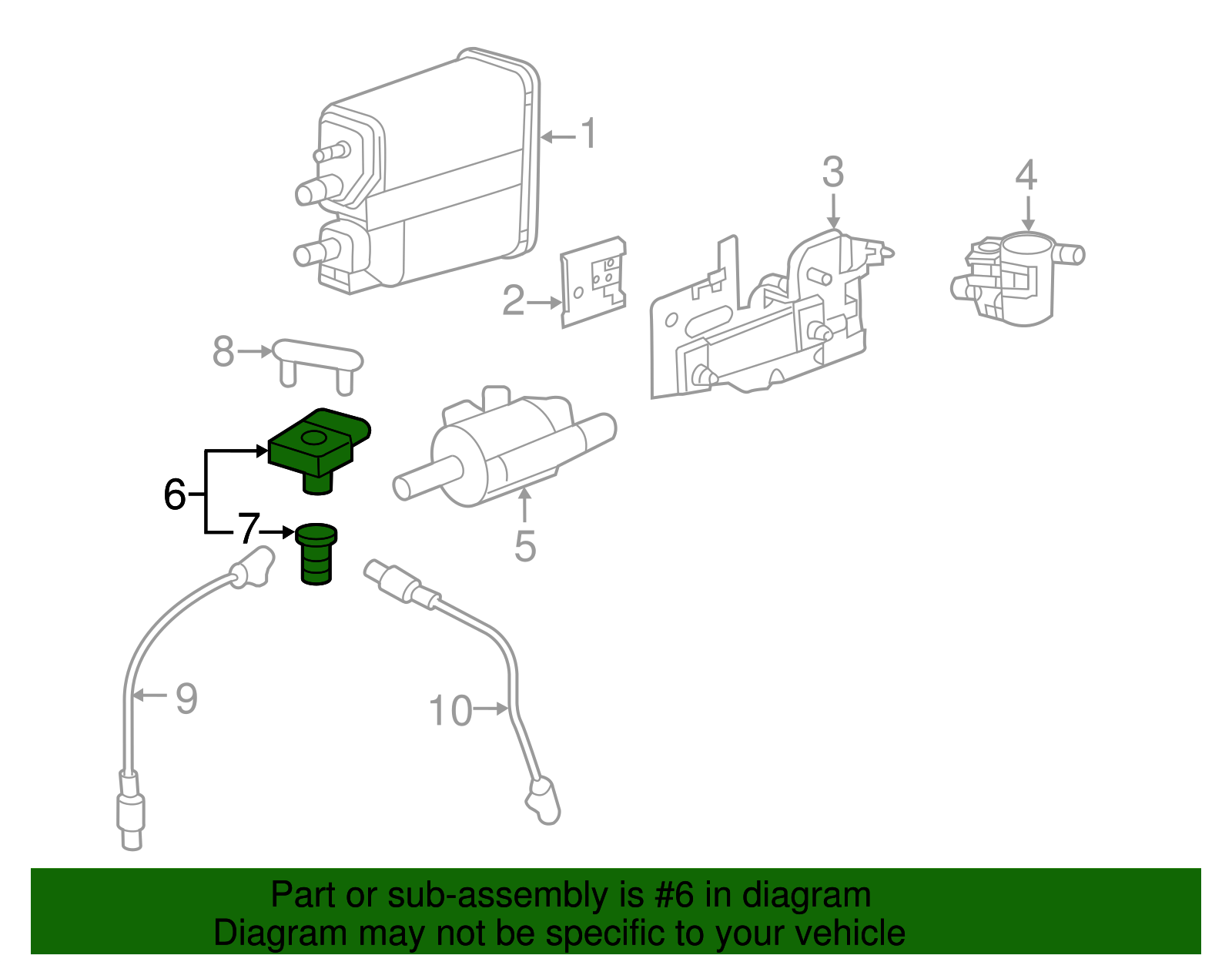 1
3
4
2
8
6
7
5
9
10

Part or sub-assembly is #6 in diagram
Diagram may not be specific to your vehicle