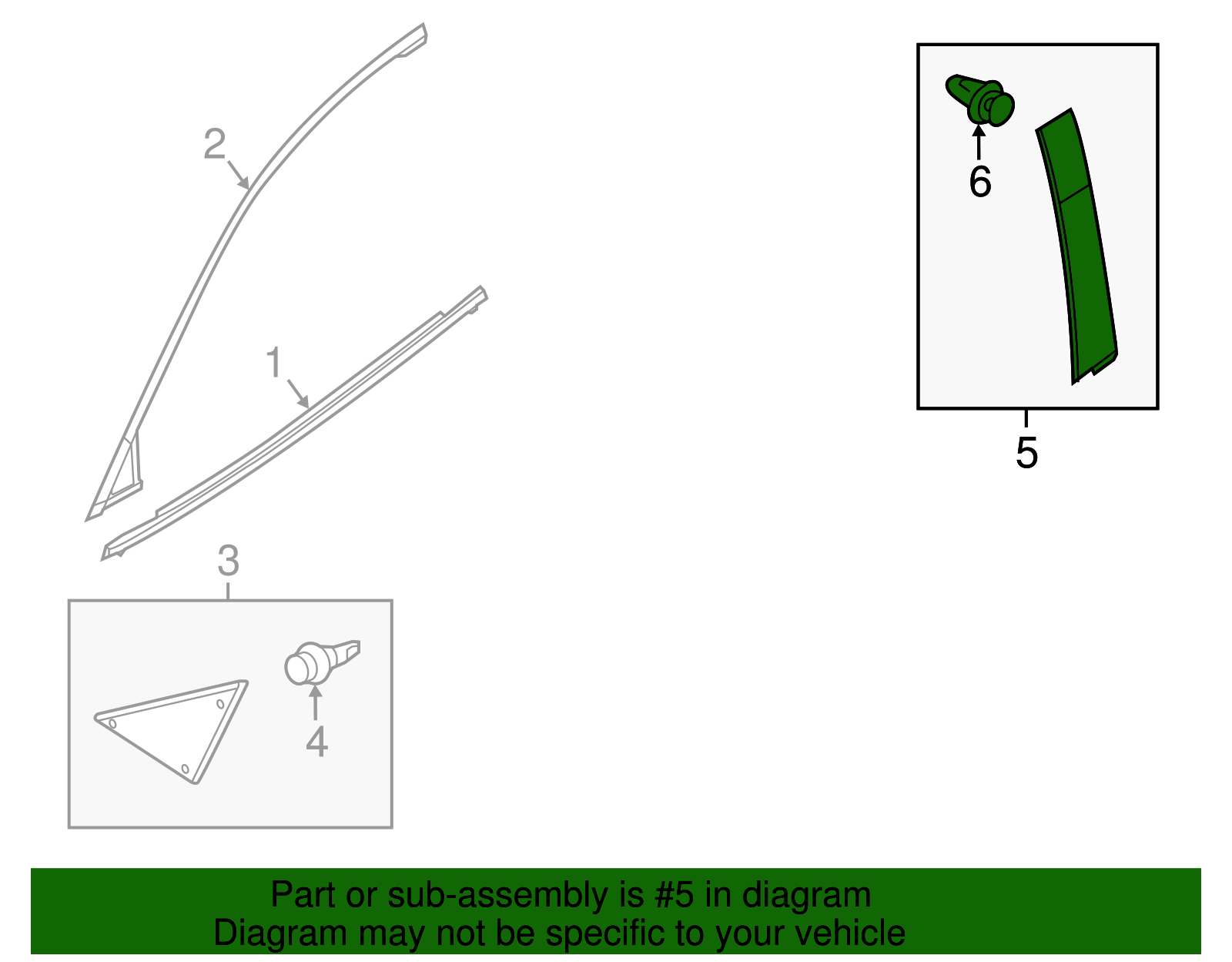 2

1

3

4

6

5

Part or sub-assembly is #5 in diagram
Diagram may not be specific to your vehicle