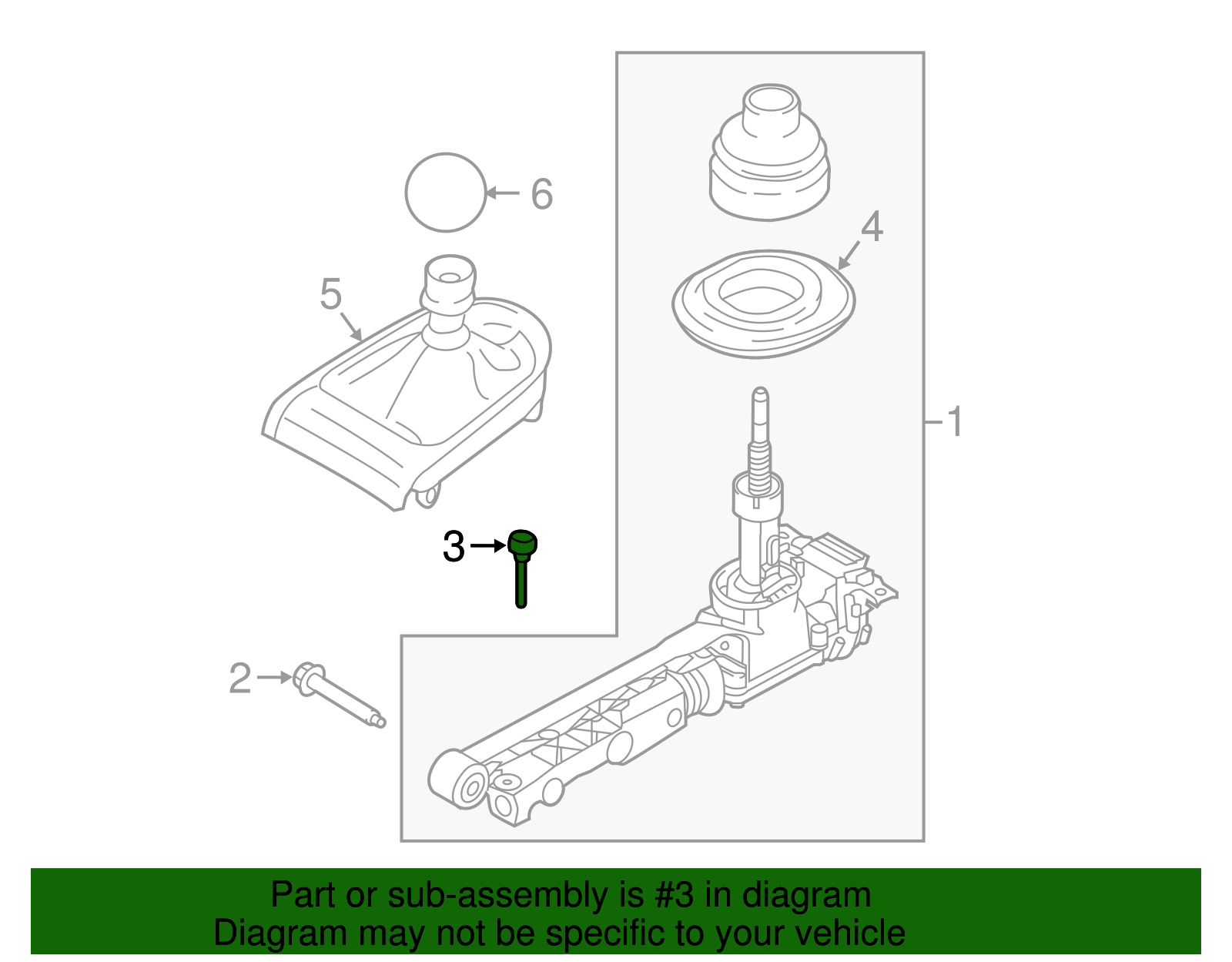 6
4
5
1
3
2

Part or sub-assembly is #3 in diagram
Diagram may not be specific to your vehicle