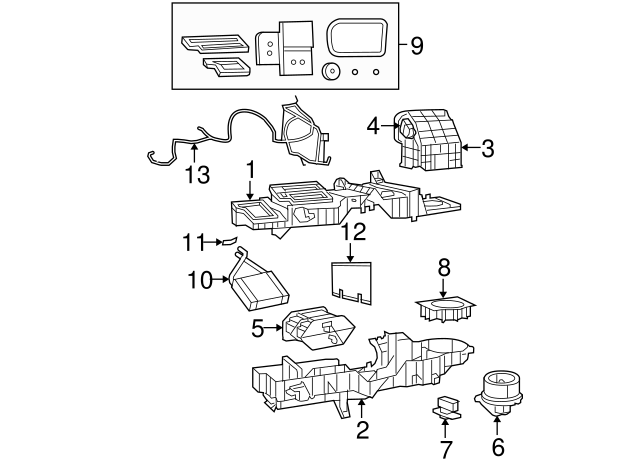 9
4
3
13
1
11
12
10
8
5
2
7
6