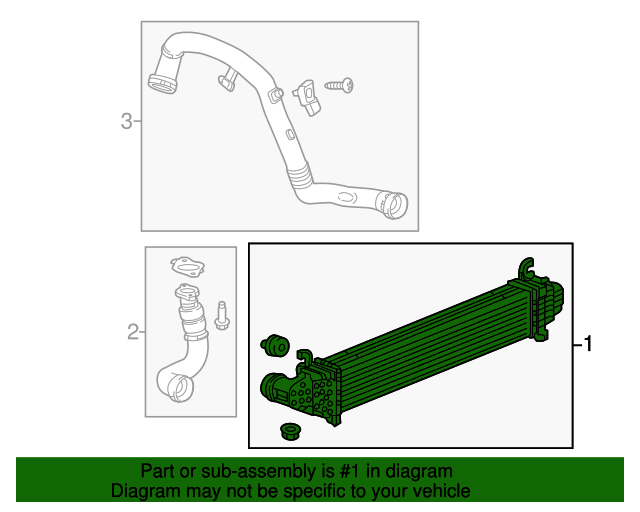 3
2
1
Part or sub-assembly is #1 in diagram
Diagram may not be specific to your vehicle