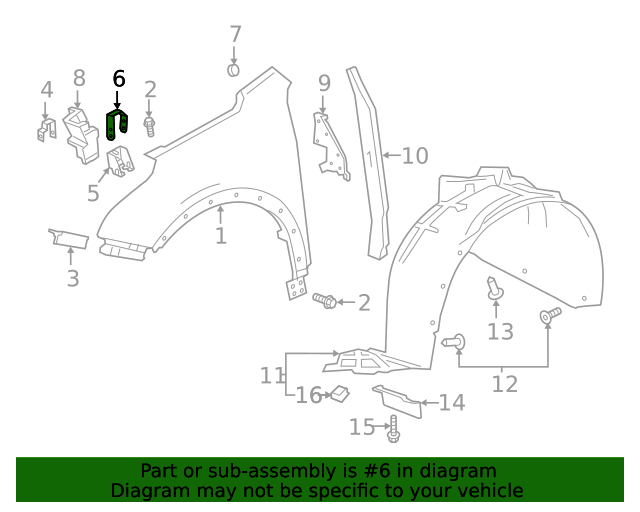 7
4
8
6
2
9
10
5
1
3
2
13
11
16
14
12
15

Part or sub-assembly is #6 in diagram
Diagram may not be specific to your vehicle