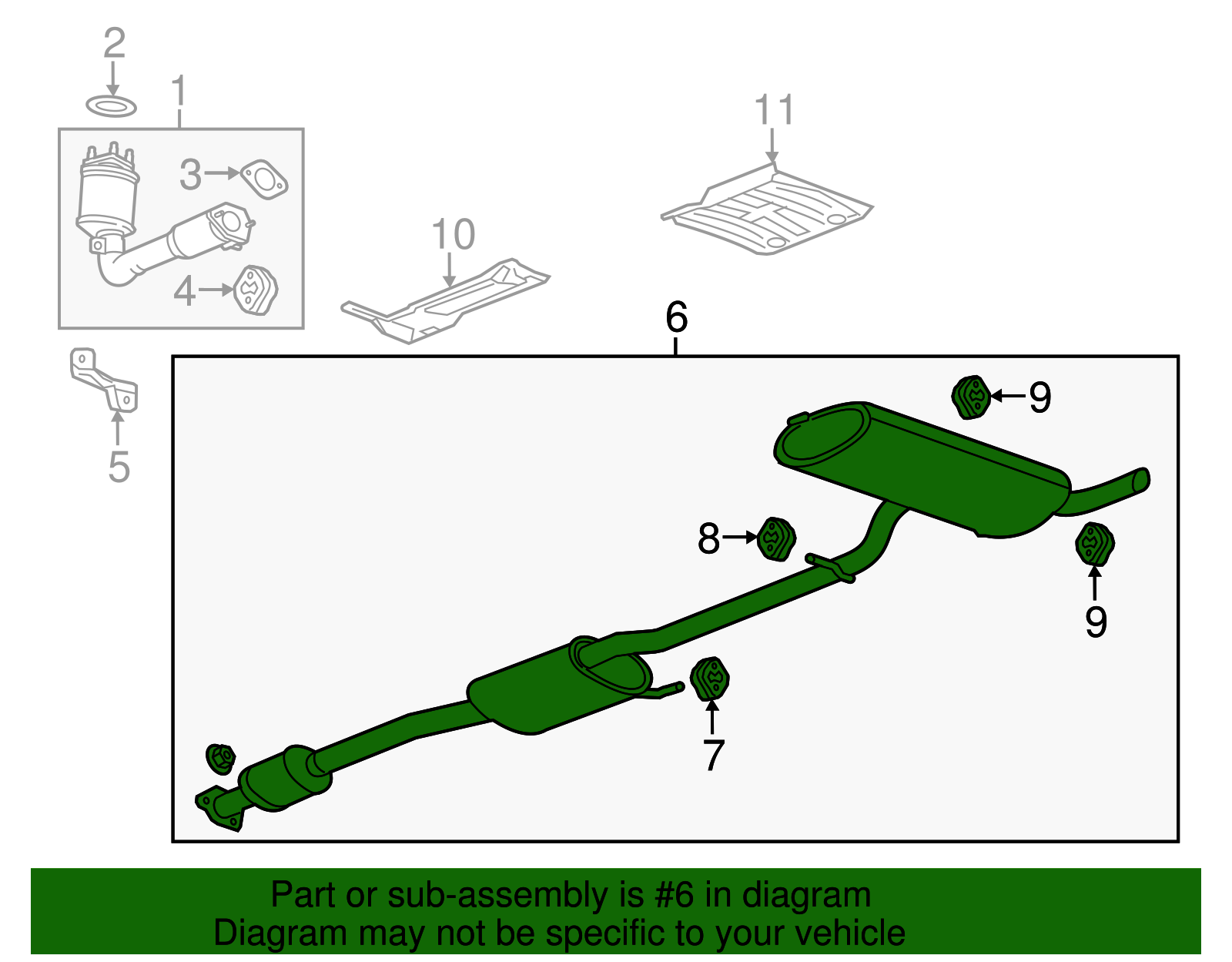 2
1
3
4
5
10
11
6
9
8
9
7

Part or sub-assembly is #6 in diagram
Diagram may not be specific to your vehicle