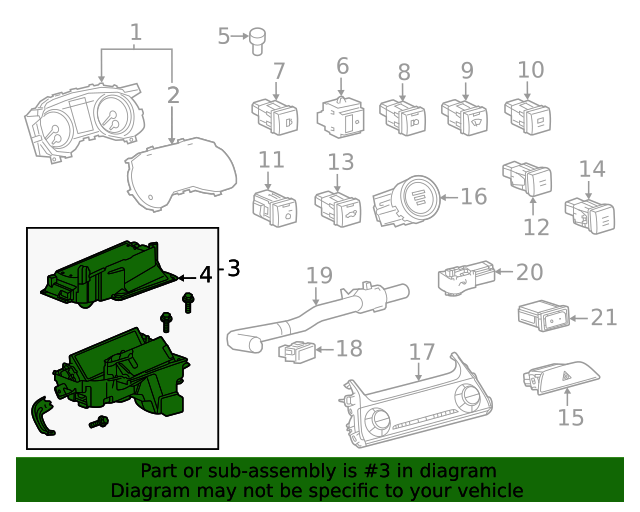 1
2
5
7
6
8
9
10
11
13
16
12
14
4
3
19
20
21
18
17
15

Part or sub-assembly is #3 in diagram
Diagram may not be specific to your vehicle