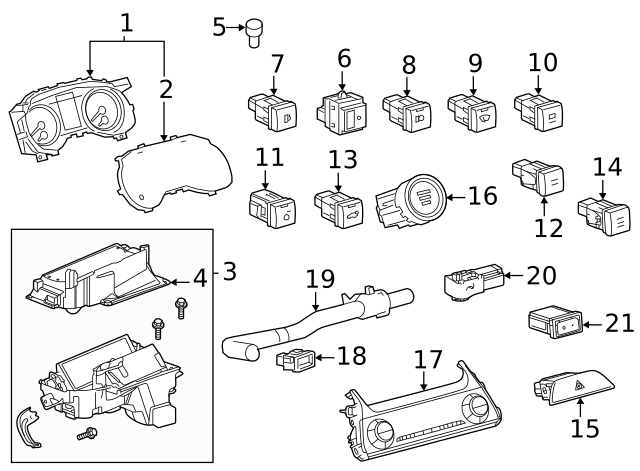 1
2
5
7
6
8
9
10
11
13
16
12
14
4
3
19
20
21
18
17
15