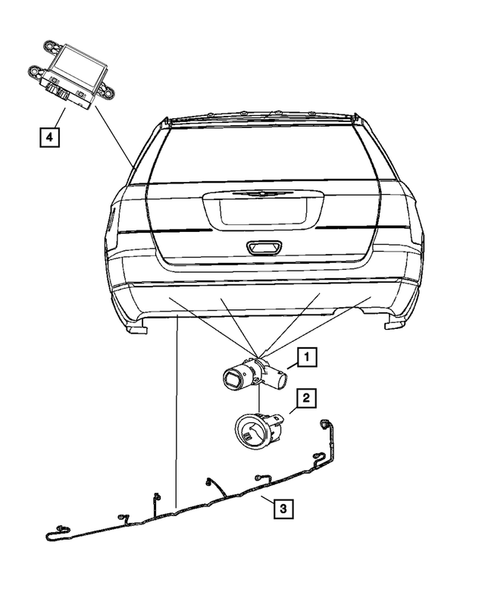 4
1
2
3