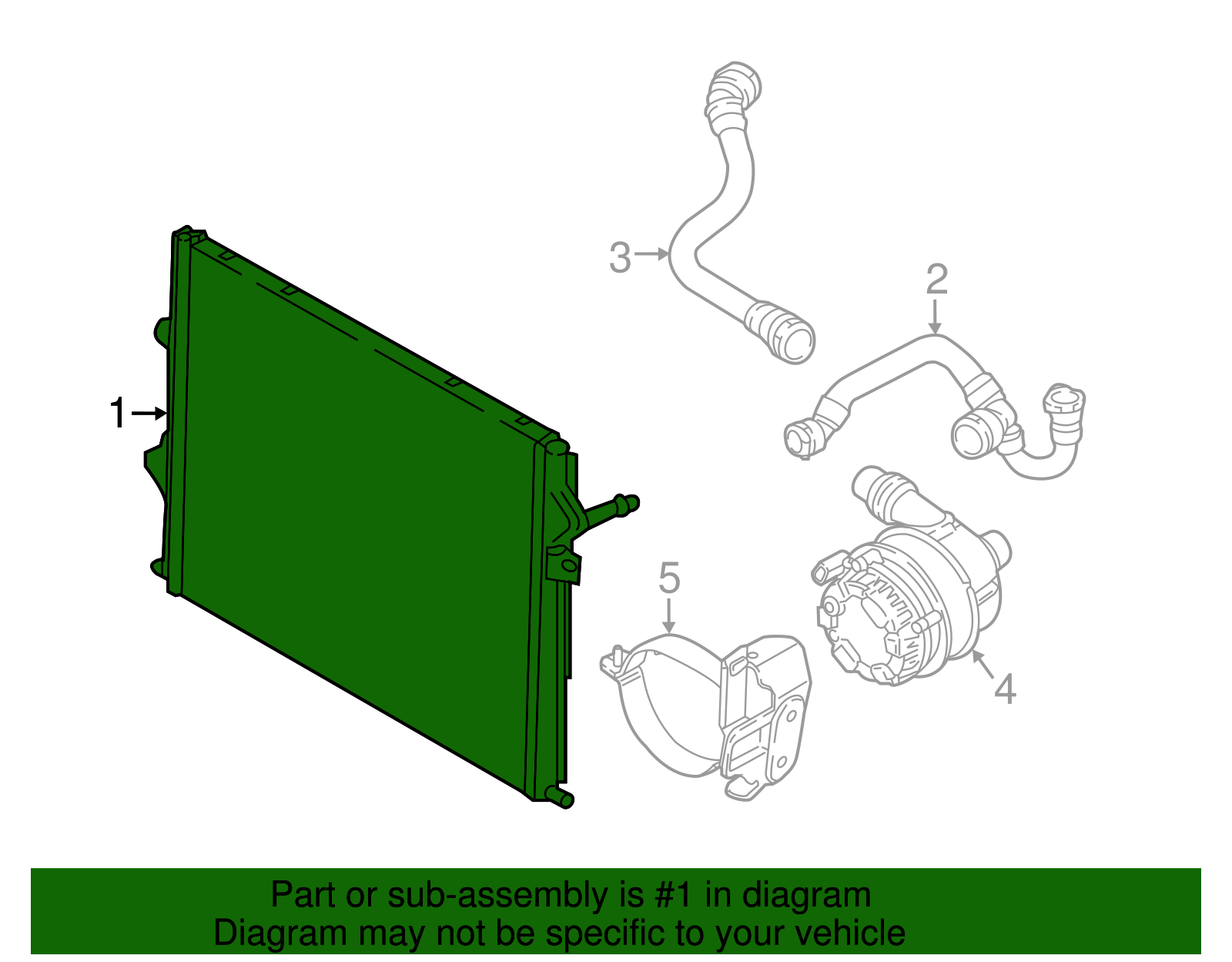 3
2
1
5
4

Part or sub-assembly is #1 in diagram
Diagram may not be specific to your vehicle