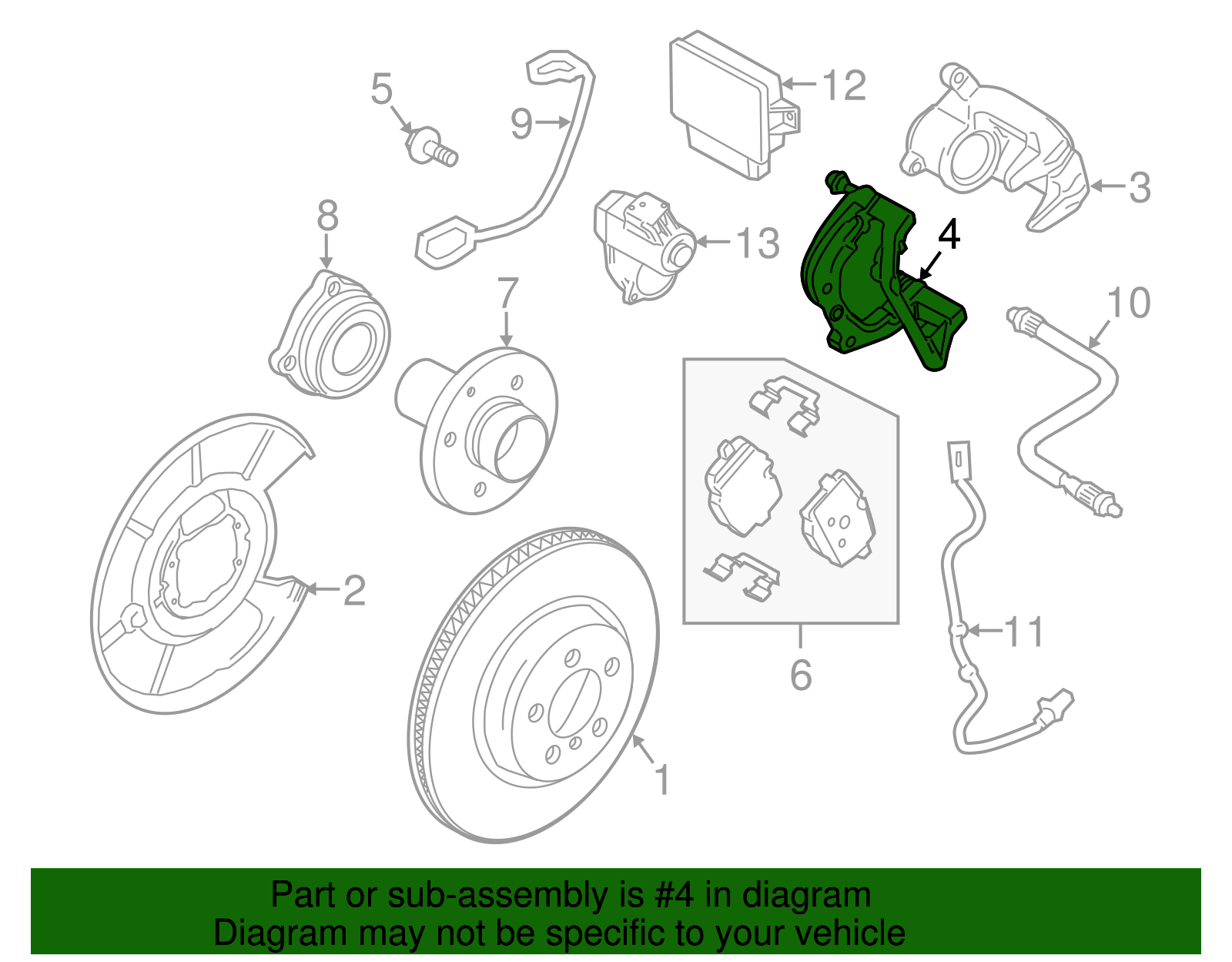 5
9
12
3
8
13
4
7
10
2
6
11
1

Part or sub-assembly is #4 in diagram
Diagram may not be specific to your vehicle