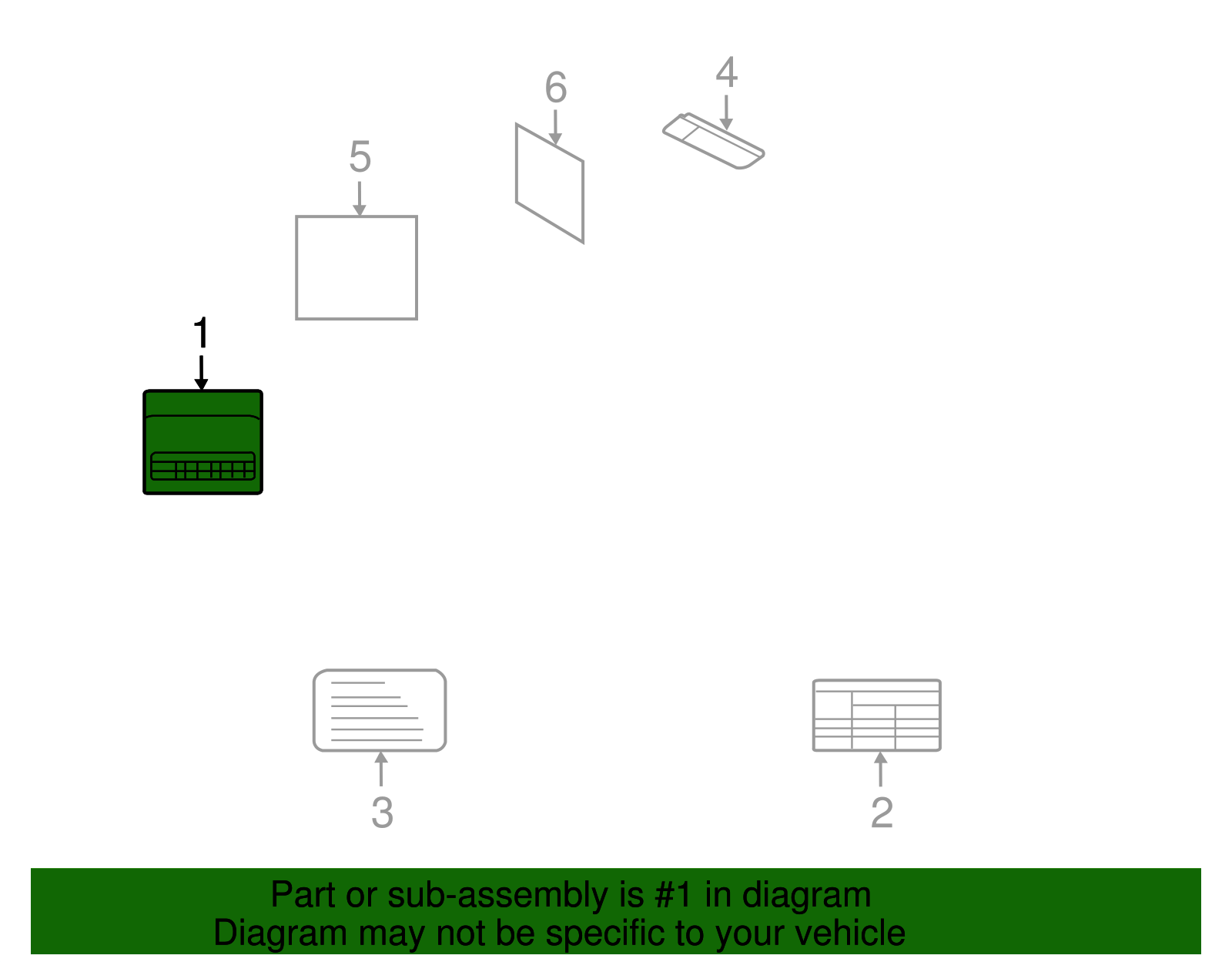 6
4
5
1
3
2

Part or sub-assembly is #1 in diagram
Diagram may not be specific to your vehicle