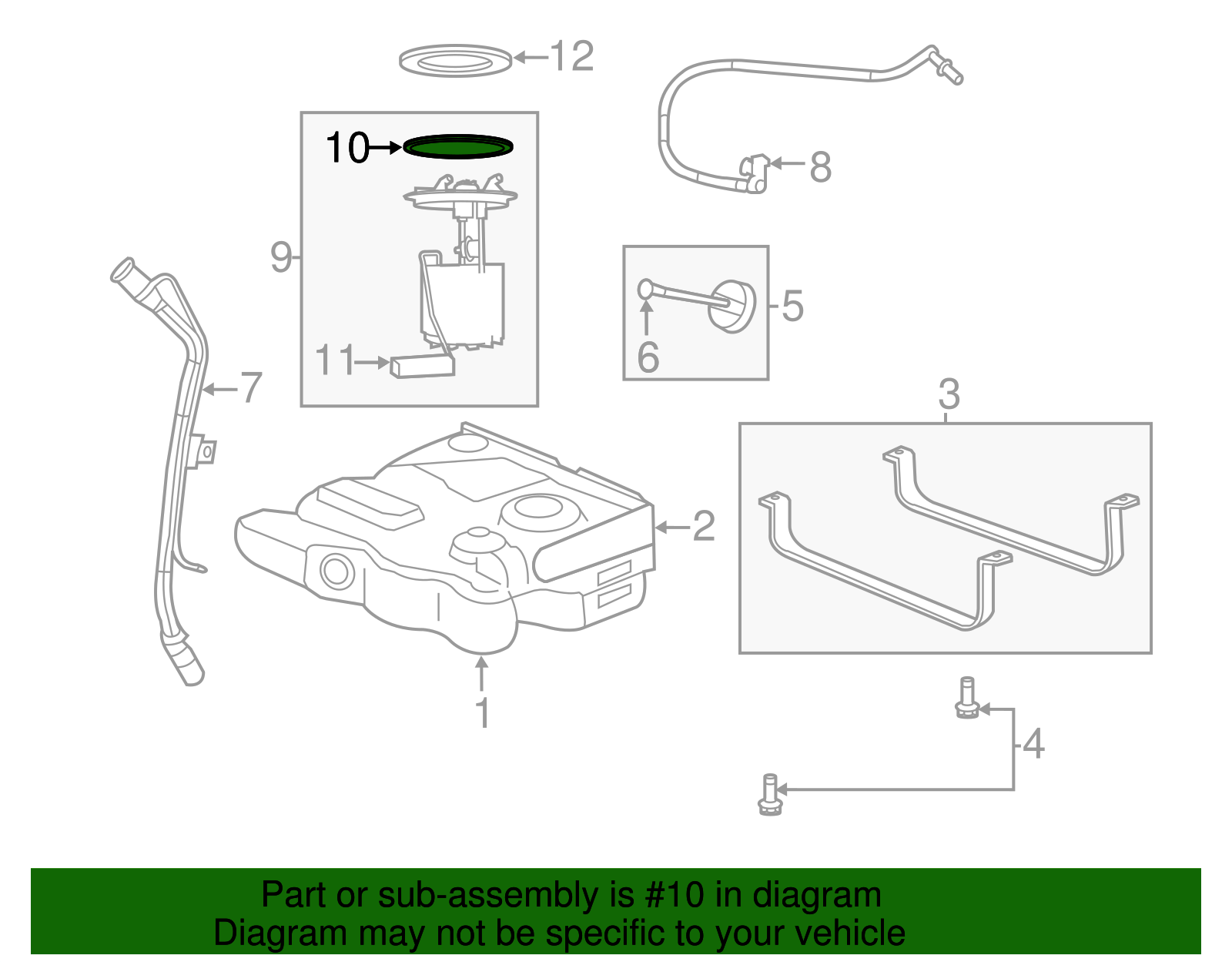 12
10
8
9
5
6
11
7
3
2
1
4

Part or sub-assembly is #10 in diagram
Diagram may not be specific to your vehicle