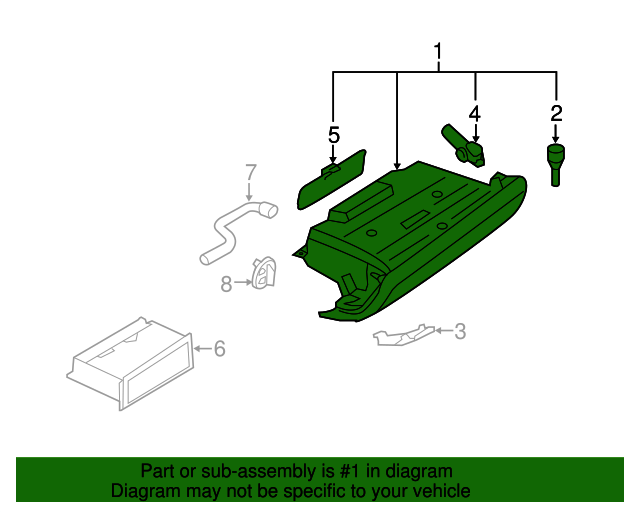 1
5
4
2
7
8
3
6

Part or sub-assembly is #1 in diagram
Diagram may not be specific to your vehicle