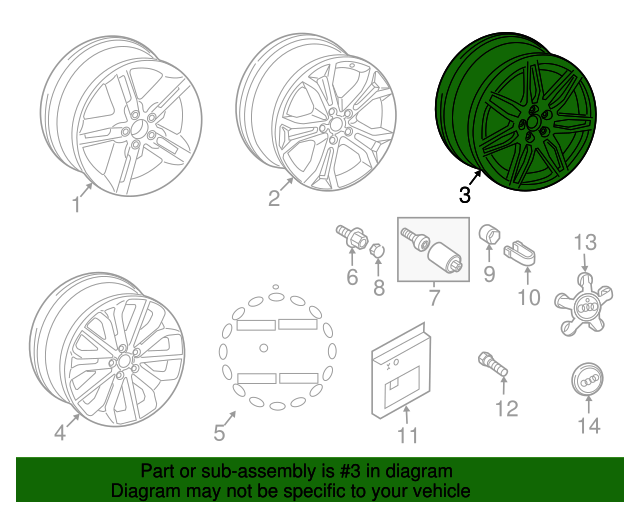 1
2
3
6
8
7
9
10
13
4
5
11
12
14

Part or sub-assembly is #3 in diagram
Diagram may not be specific to your vehicle