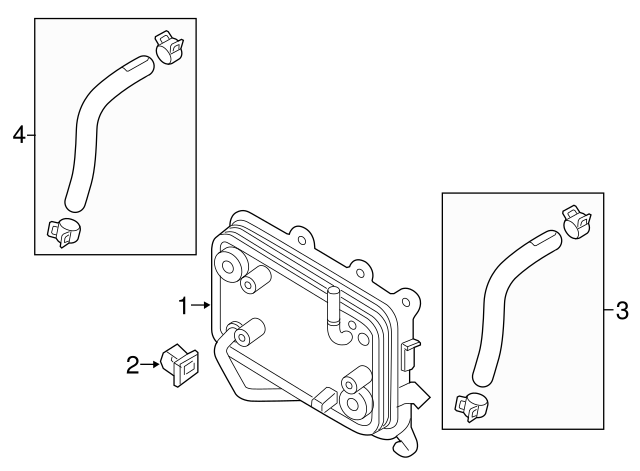 4
1
2
3