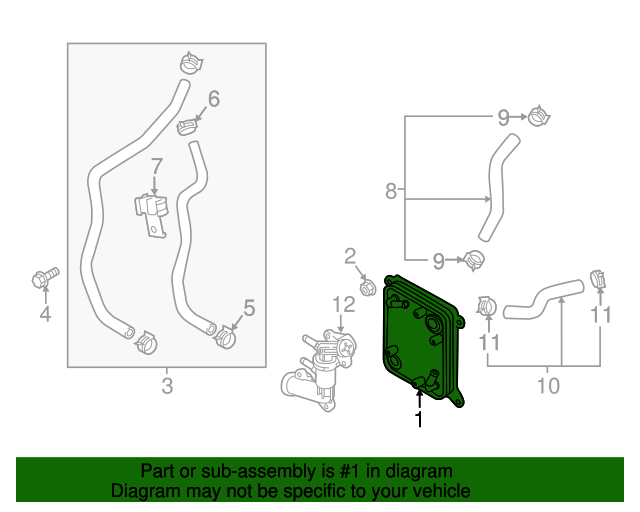 6
7
4
5
3
9
8
9
2
12
11
11
10
1

Part or sub-assembly is #1 in diagram
Diagram may not be specific to your vehicle