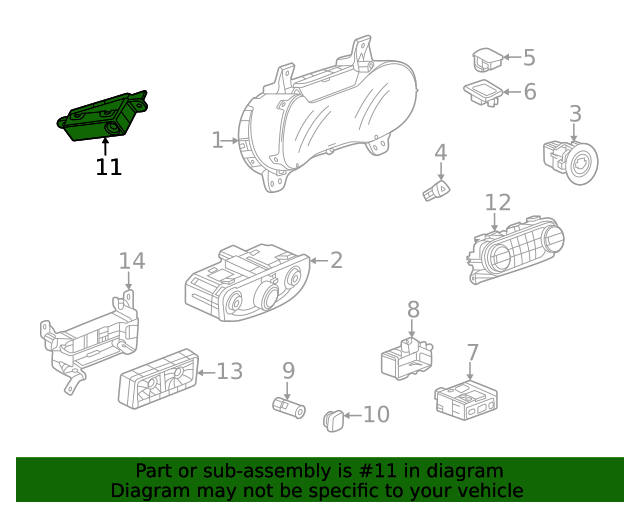 11
1
5
6
3
4
12
14
2
8
7
13
9
10

Part or sub-assembly is #11 in diagram
Diagram may not be specific to your vehicle