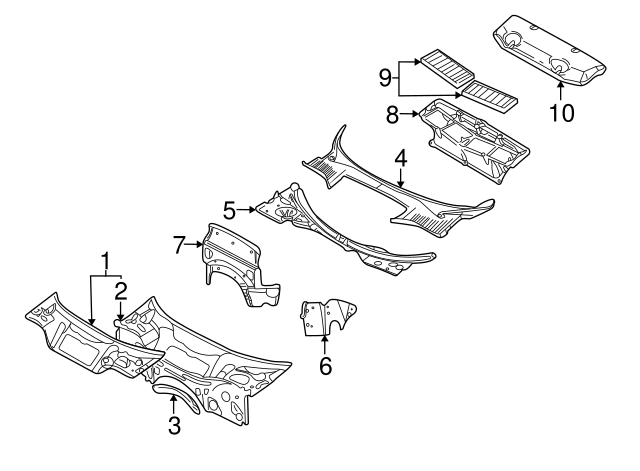 9
10
8
4
5
7
1
2
6
3