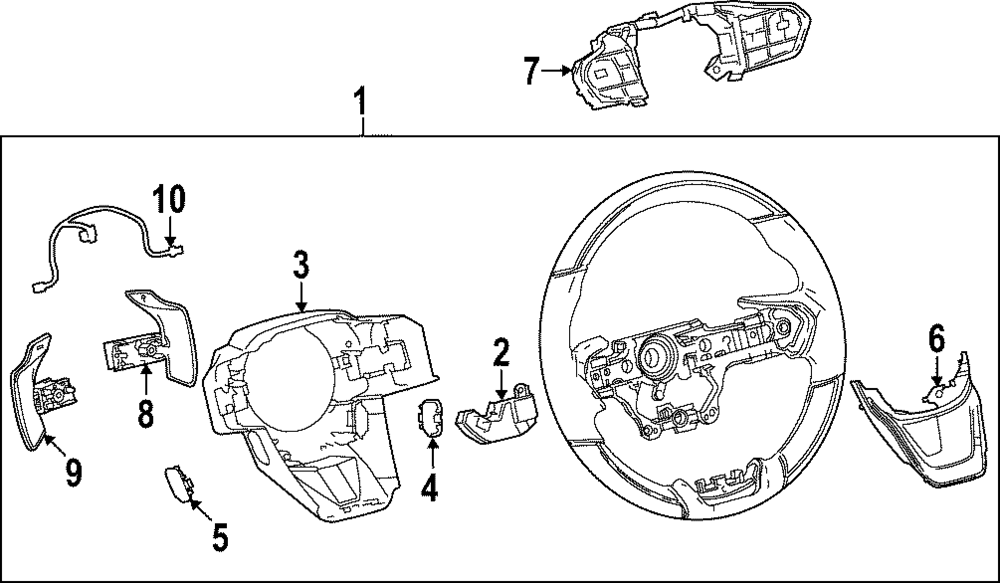 7
1
10
3
2
6
8
9
4
5