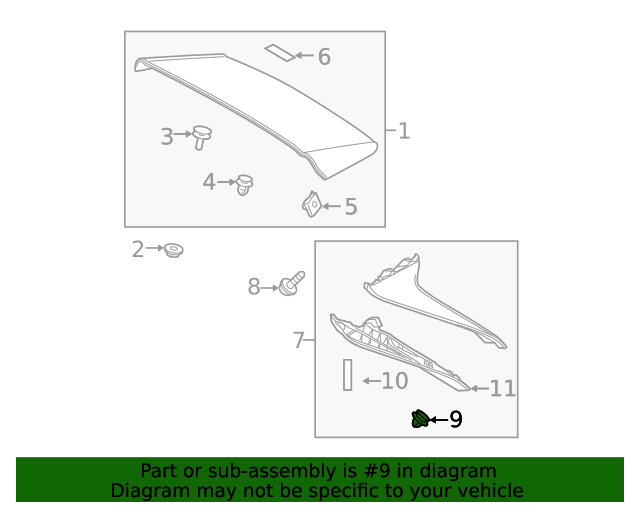 6
1
3
4
5
2
8
7
10
11
9

Part or sub-assembly is #9 in diagram
Diagram may not be specific to your vehicle