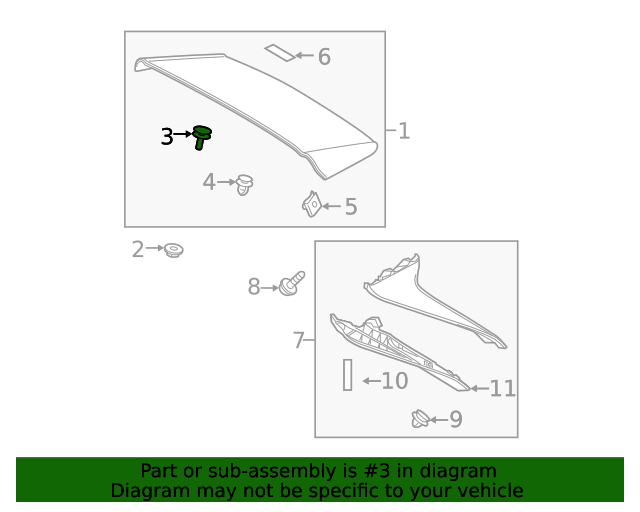 6
1
3
4
5
2
8
7
10
11
9

Part or sub-assembly is #3 in diagram
Diagram may not be specific to your vehicle