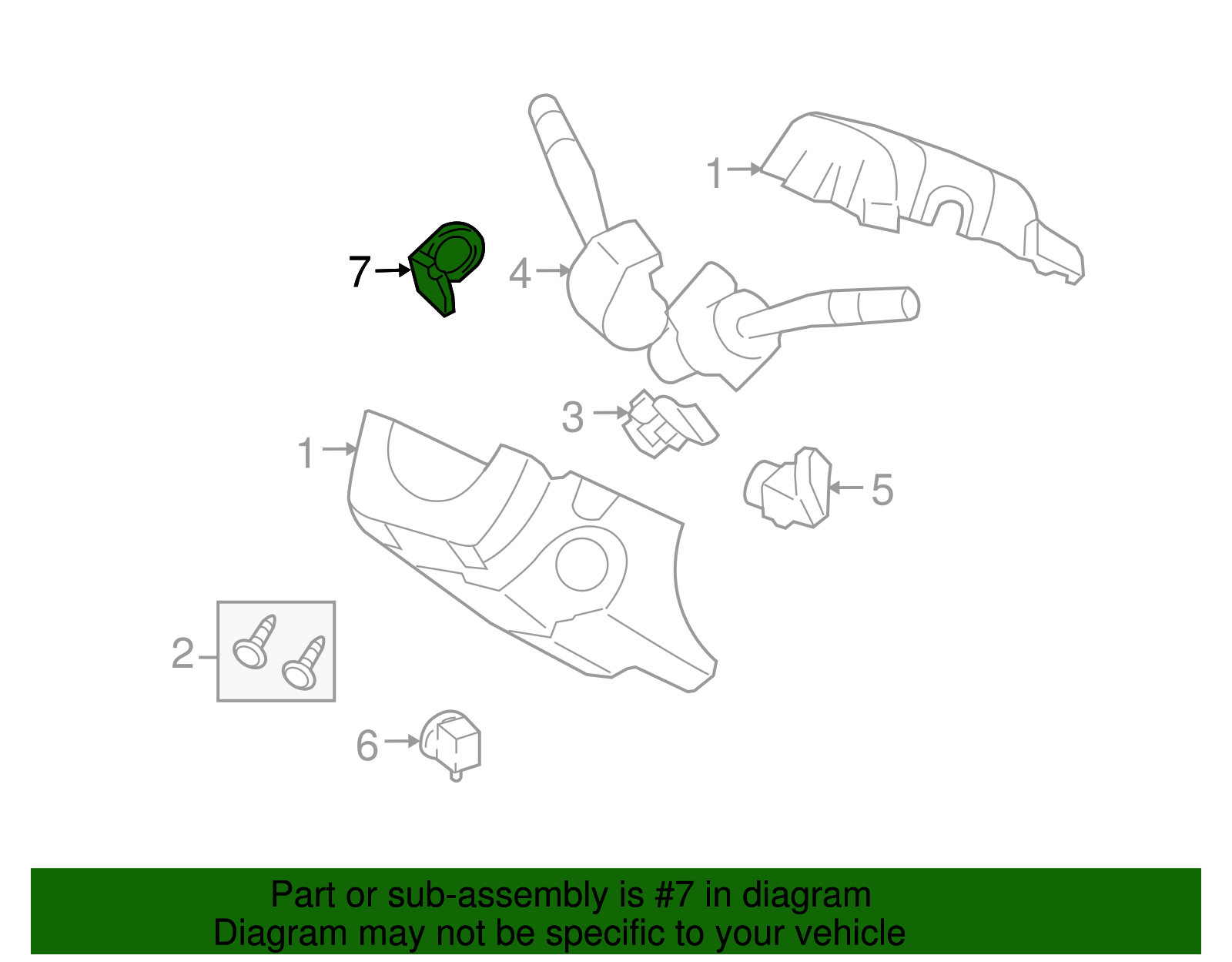 1
7
4
3
1
5
2
6

Part or sub-assembly is #7 in diagram
Diagram may not be specific to your vehicle