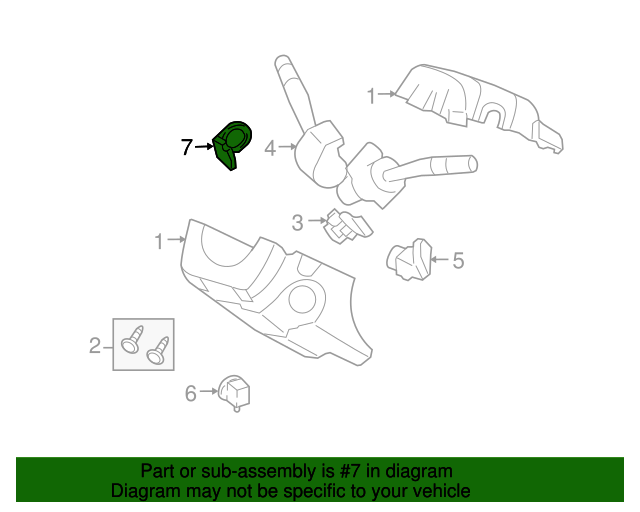 1
7
4
3
1
5
2
6

Part or sub-assembly is #7 in diagram
Diagram may not be specific to your vehicle