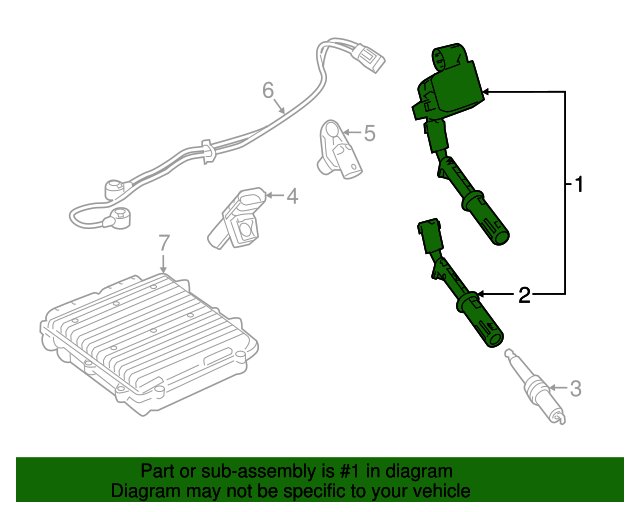 6
5
4
7
1
2
3

Part or sub-assembly is #1 in diagram
Diagram may not be specific to your vehicle