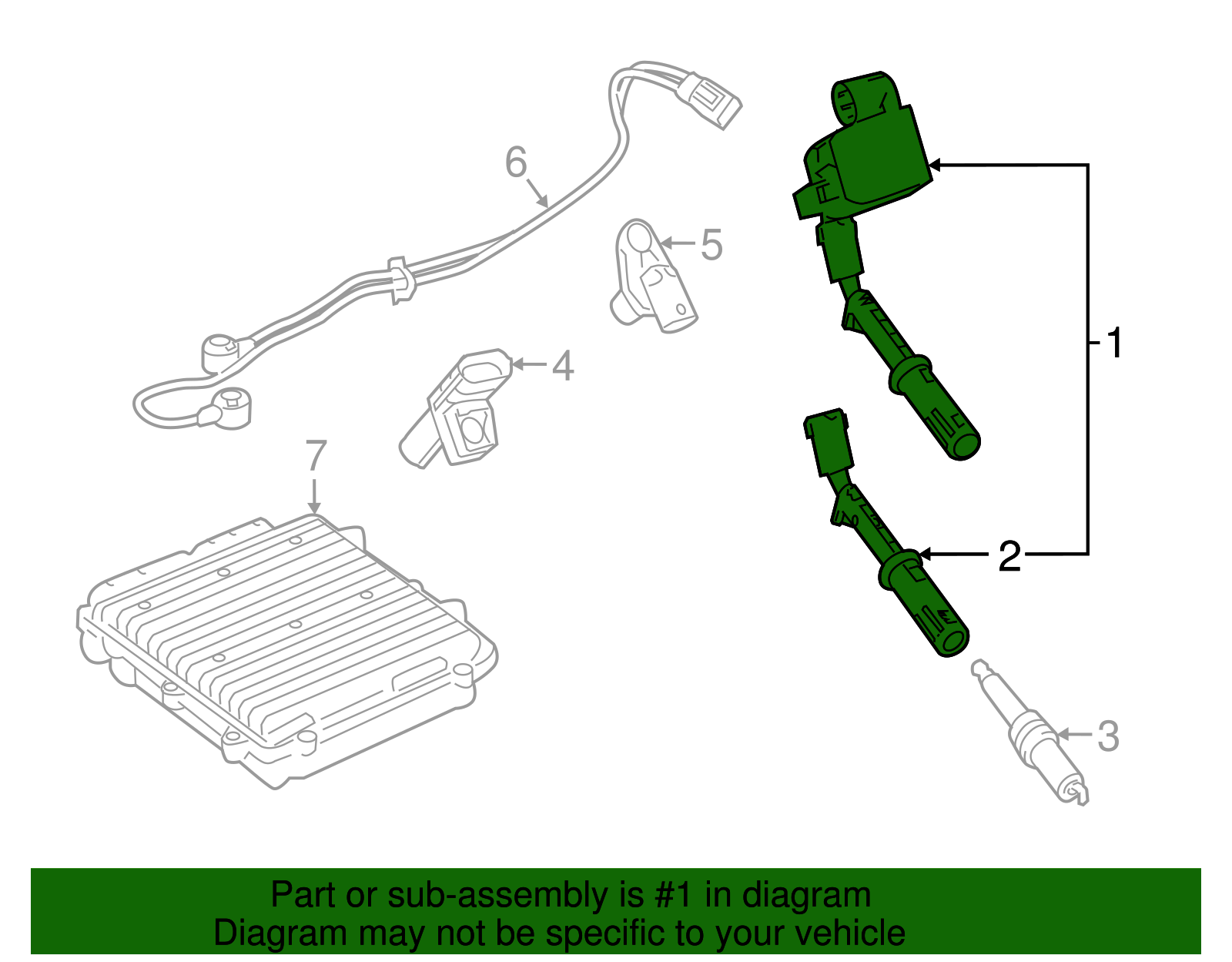 6
5
4
7
1
2
3

Part or sub-assembly is #1 in diagram
Diagram may not be specific to your vehicle