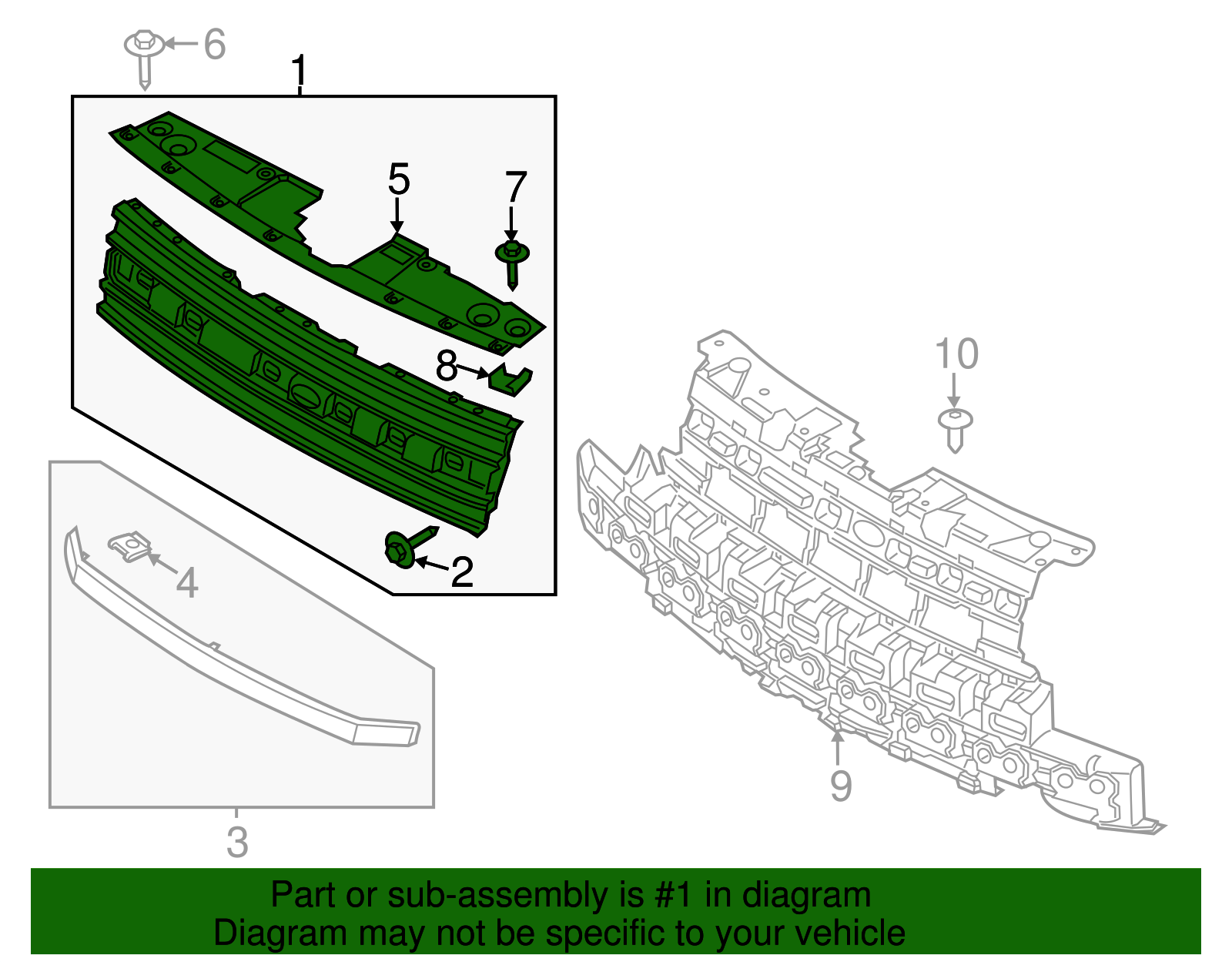 6
1
5
7
8
10
4
2
9
3
Part or sub-assembly is #1 in diagram
Diagram may not be specific to your vehicle