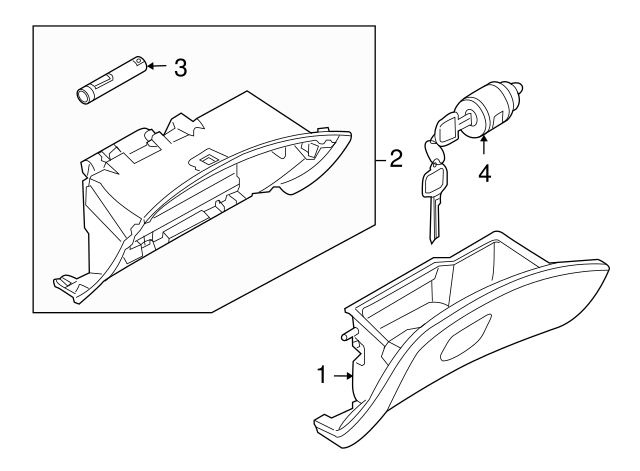 3
2
4
1