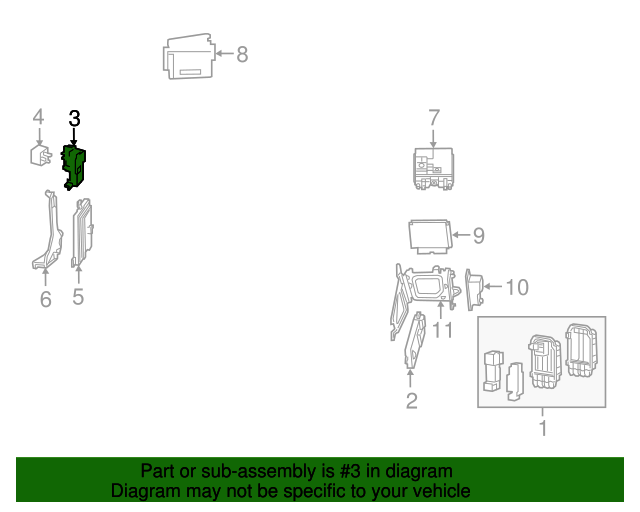 8

4
3

7

9

10

6
5

11

2

1

Part or sub-assembly is #3 in diagram
Diagram may not be specific to your vehicle