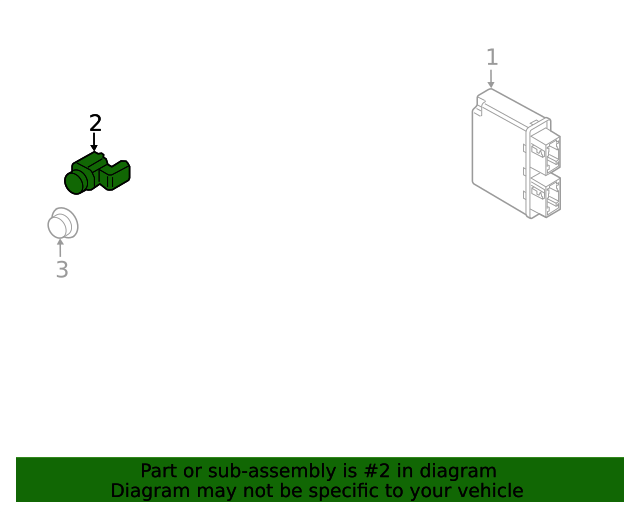 1

2

3

Part or sub-assembly is #2 in diagram
Diagram may not be specific to your vehicle