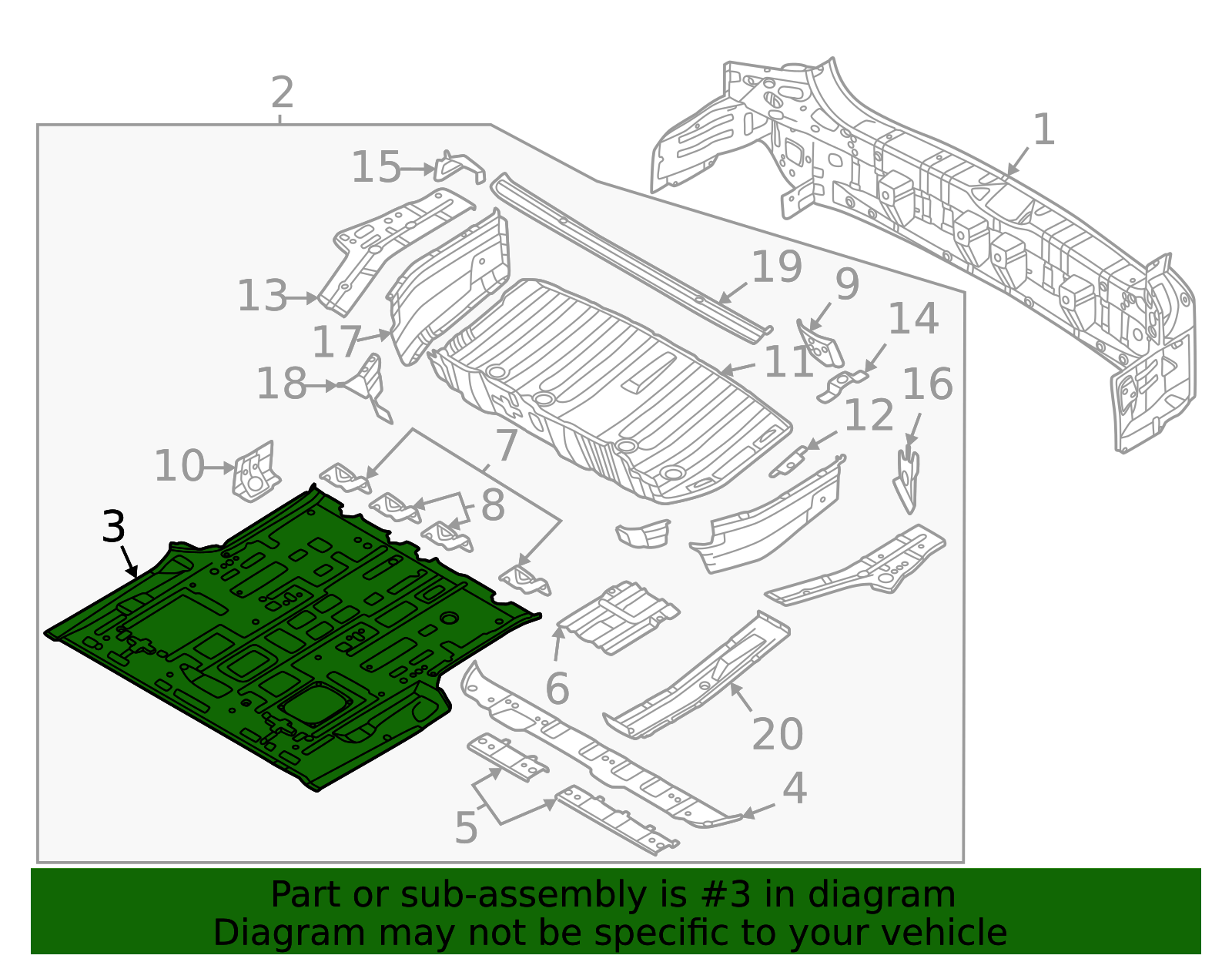 2
1
15
19
9
14
13
17
11
16
18
12
7
10
8
3
6
20
4
5

Part or sub-assembly is #3 in diagram
Diagram may not be specific to your vehicle