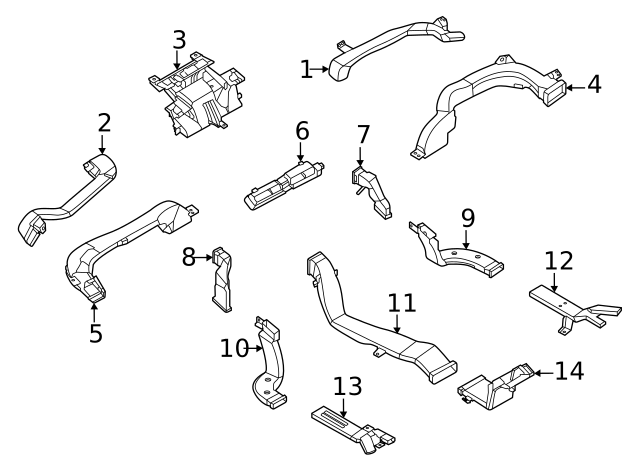 3
1
4
2
6
7
9
8
12
5
11
10
14
13