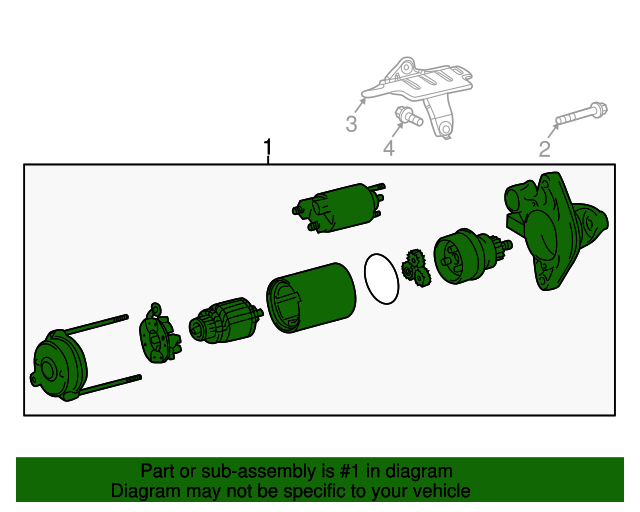 3
4
2
1

Part or sub-assembly is #1 in diagram
Diagram may not be specific to your vehicle