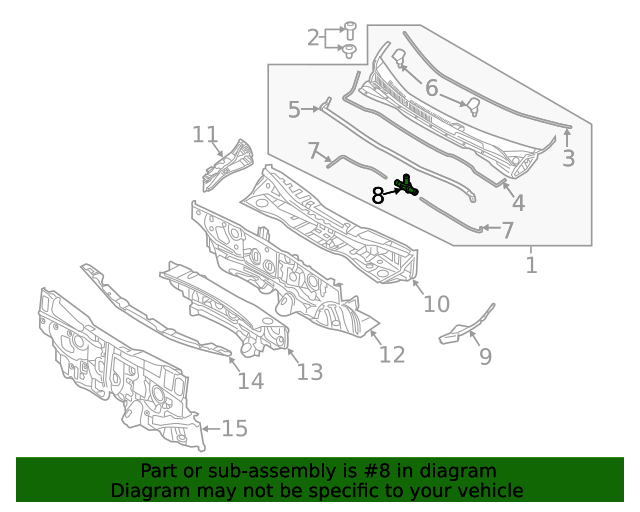 2
6
5
3
11
7
8
4
7
1
10
12
9
13
14
15

Part or sub-assembly is #8 in diagram
Diagram may not be specific to your vehicle