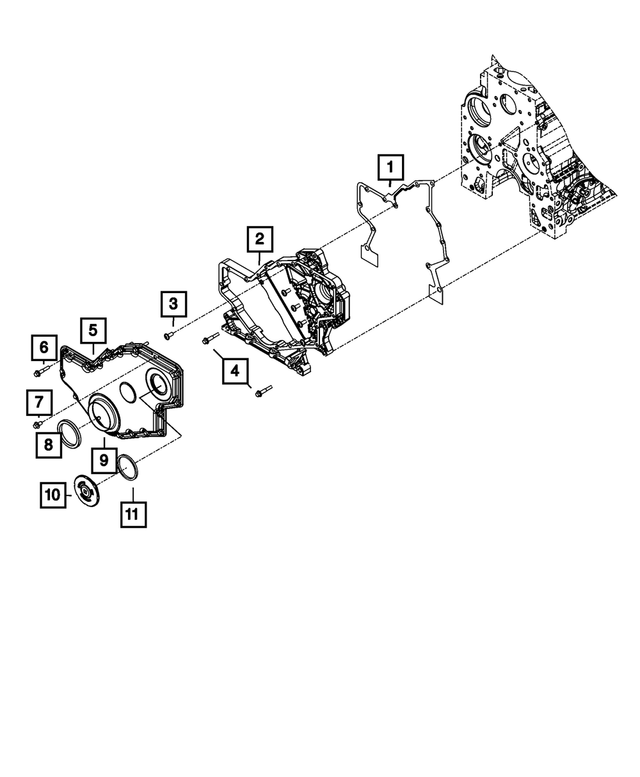 1
2
3
4
5
6
7
8
9
10
11