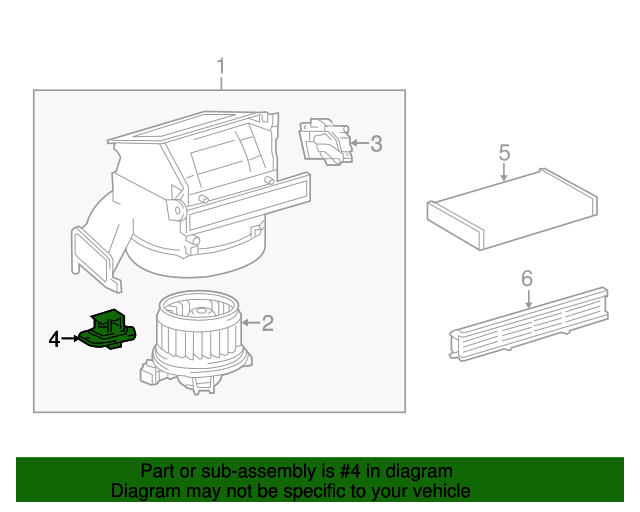 1
3
5
6
2
4

Part or sub-assembly is #4 in diagram
Diagram may not be specific to your vehicle