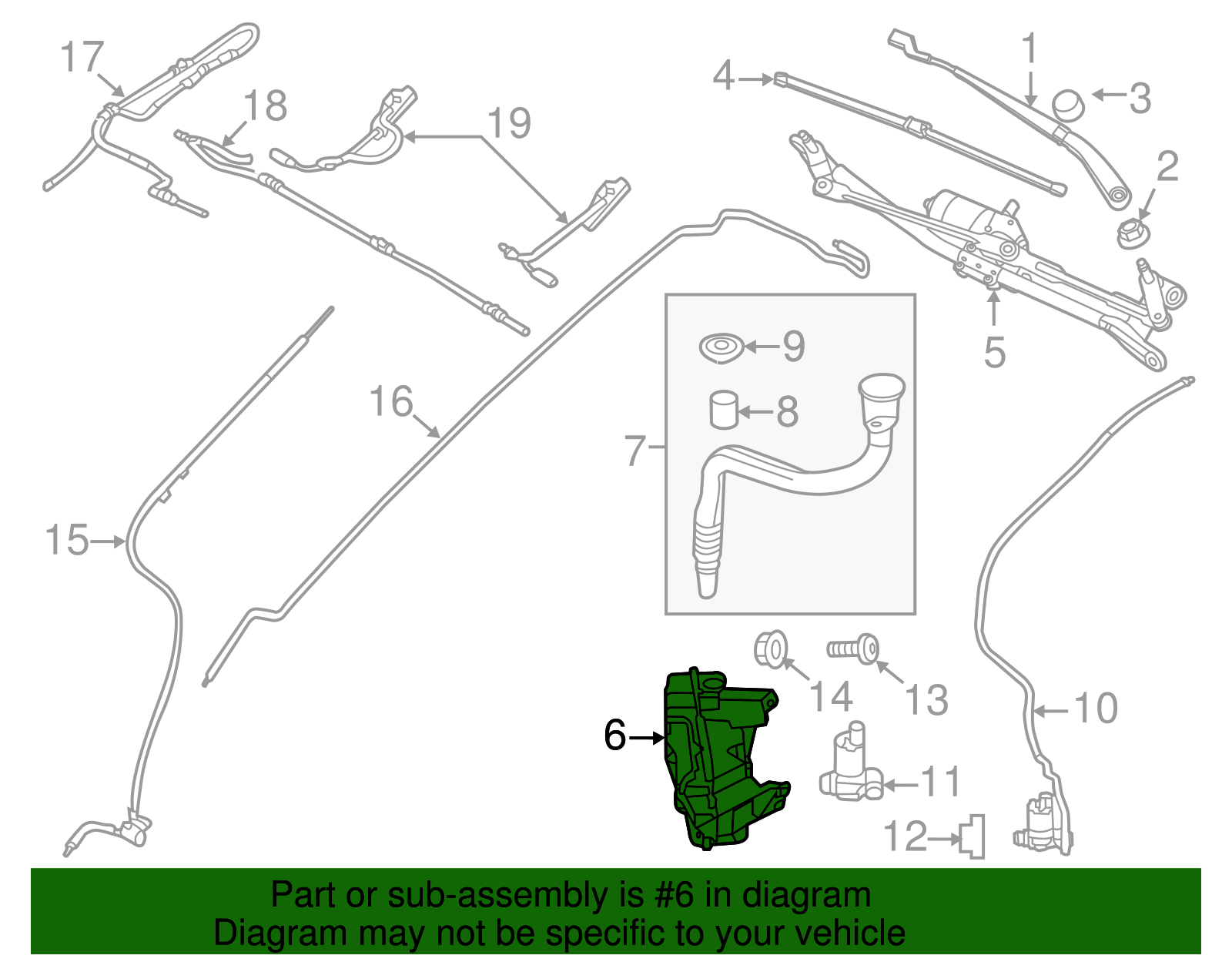 17
18
19
4
1
3
2
5
9
8
7
16
15
14
13
10
6
11
12

Part or sub-assembly is #6 in diagram
Diagram may not be specific to your vehicle