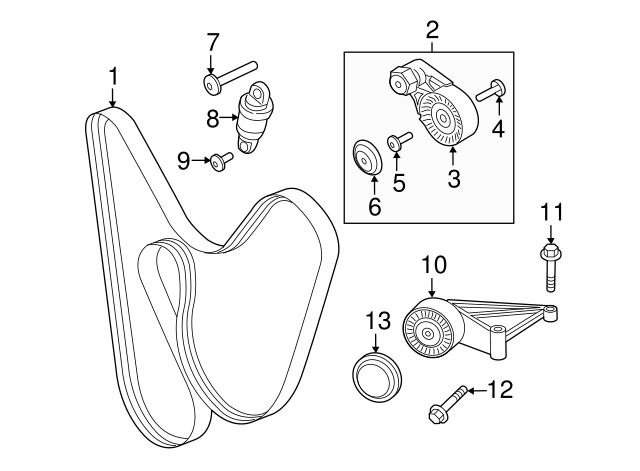 1
7
8
9
2
4
5
3
6
11
10
13
12