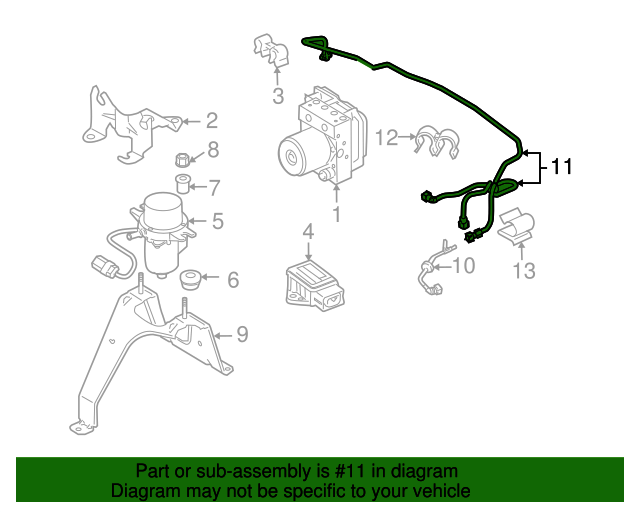 3
2
8
7
5
6
9
1
4
12
11
10
13

Part or sub-assembly is #11 in diagram
Diagram may not be specific to your vehicle