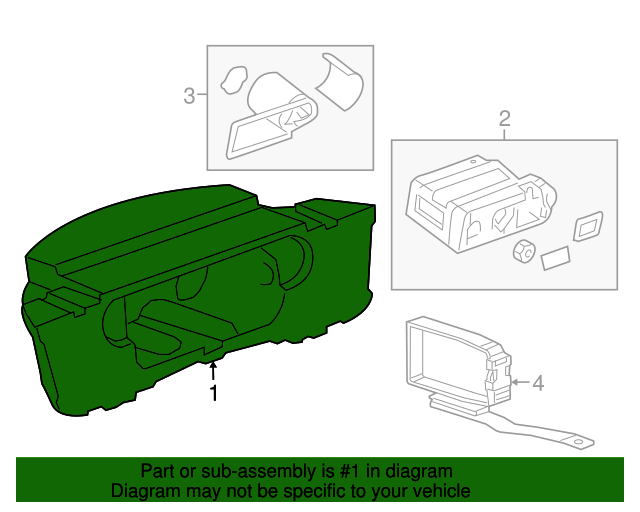 3
2
1
4

Part or sub-assembly is #1 in diagram
Diagram may not be specific to your vehicle