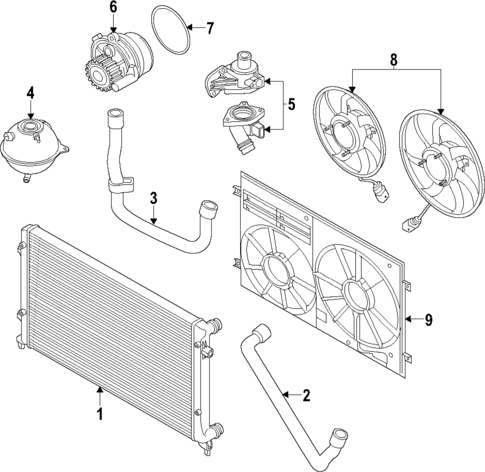 6
7
8
4
5
3
9
2
1