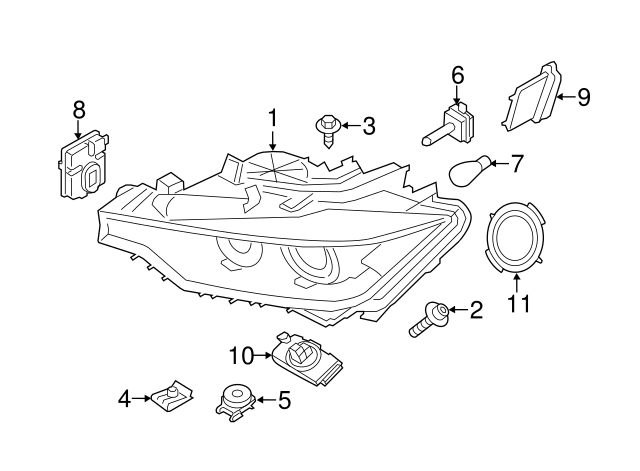 8
1
3
6
9
7
11
2
10
4
5