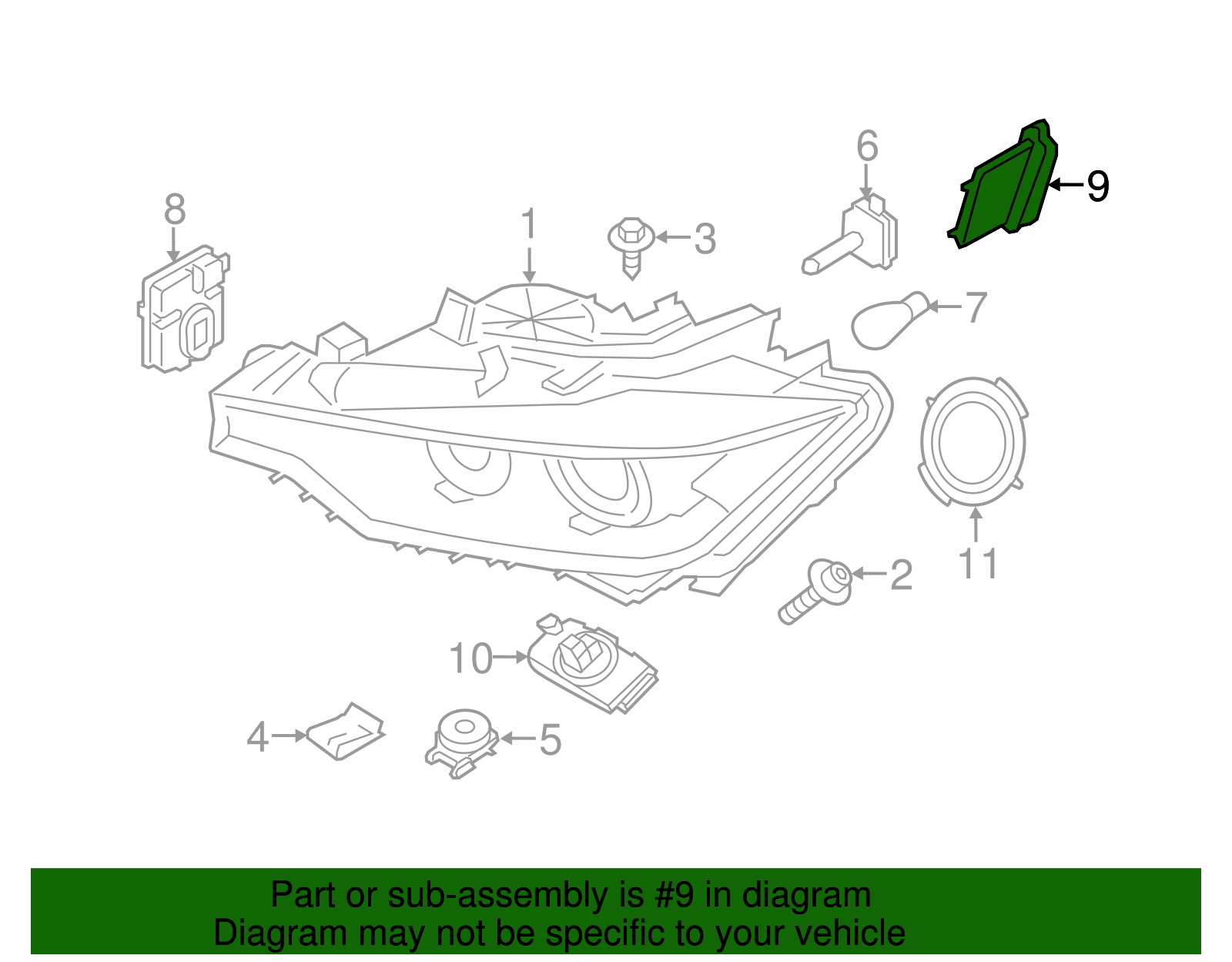 6
9
8
1
3
7
11
2
10
4
5

Part or sub-assembly is #9 in diagram
Diagram may not be specific to your vehicle