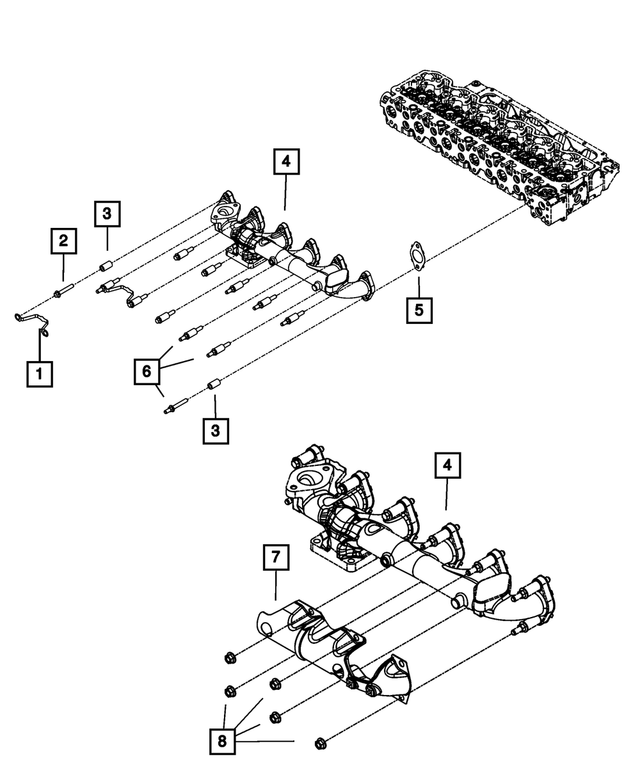 4
3
2
5
1
6
3
4
7
8