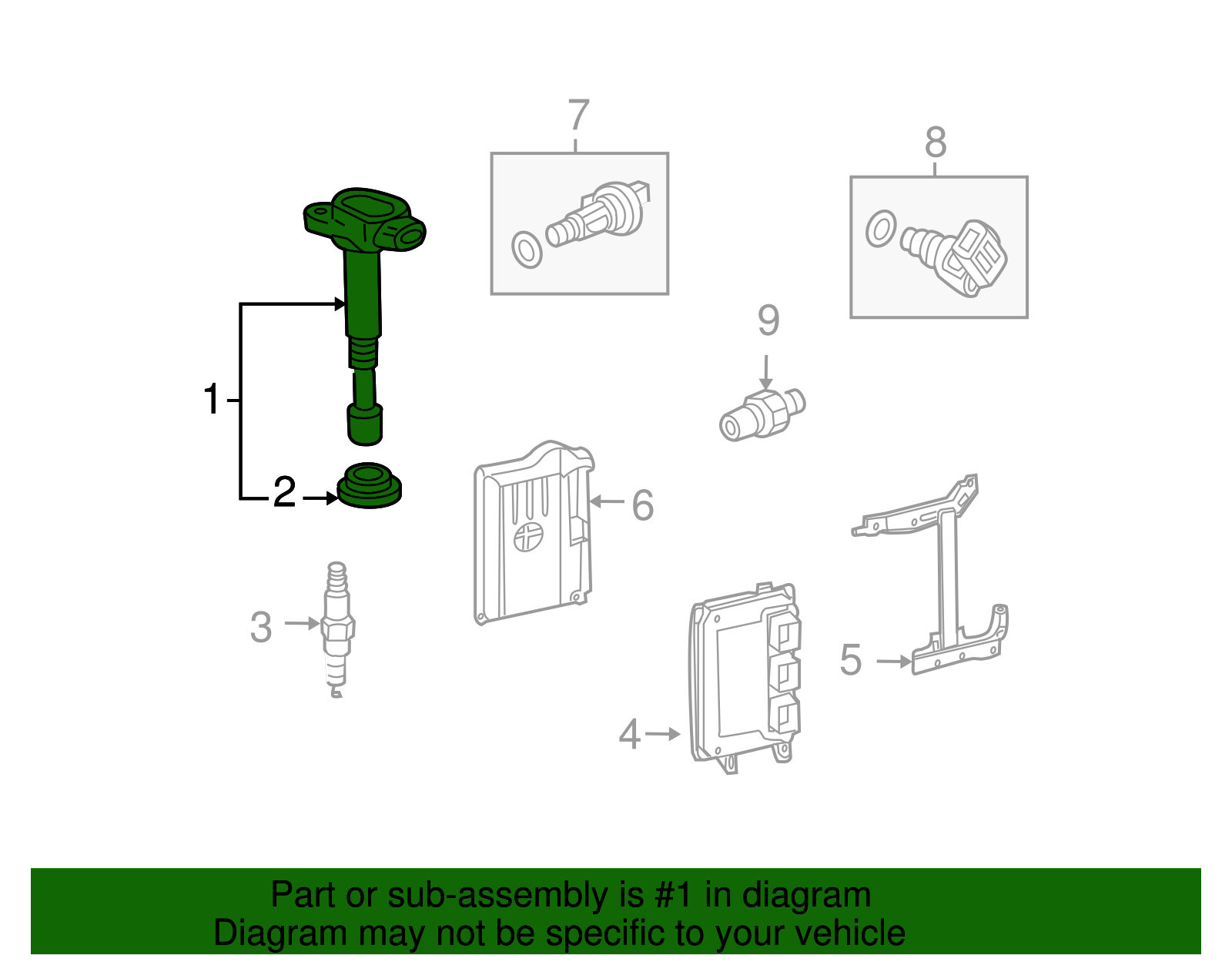 7

8

9

1

2

6

3

5

4

Part or sub-assembly is #1 in diagram
Diagram may not be specific to your vehicle