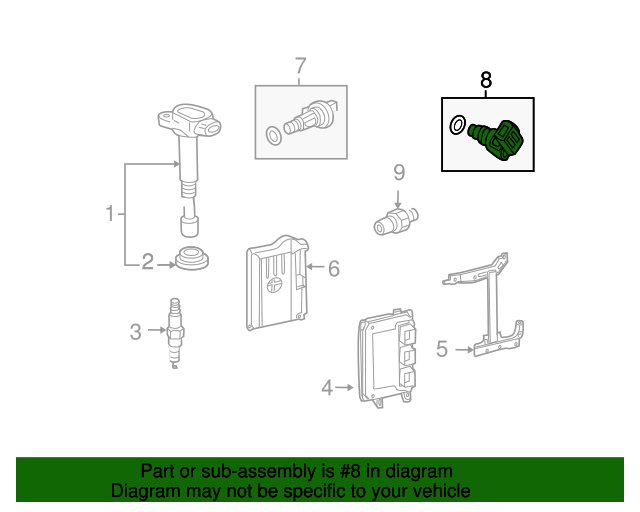 7

8

1

9

2

6

3

5

4

Part or sub-assembly is #8 in diagram
Diagram may not be specific to your vehicle