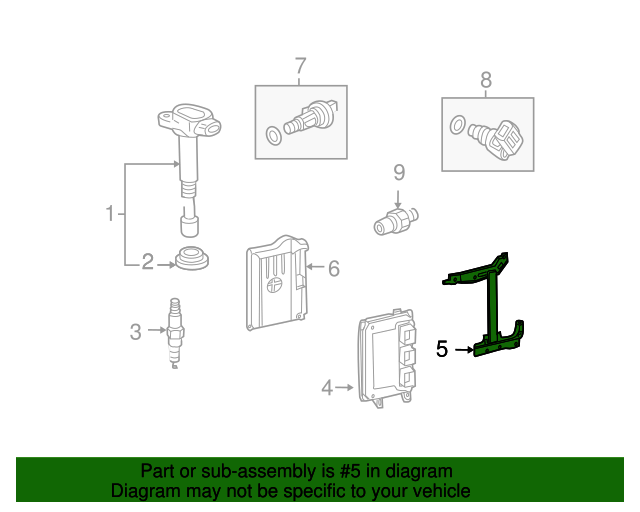 7

8

9

1

2

6

3

5

4

Part or sub-assembly is #5 in diagram
Diagram may not be specific to your vehicle