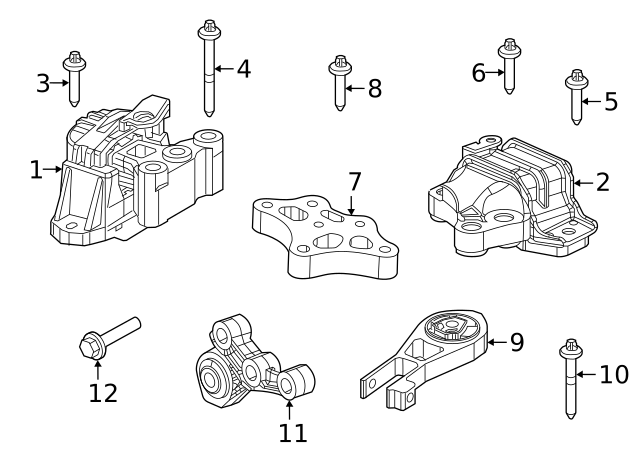 3
4
8
6
5
1
7
2
12
11
9
10