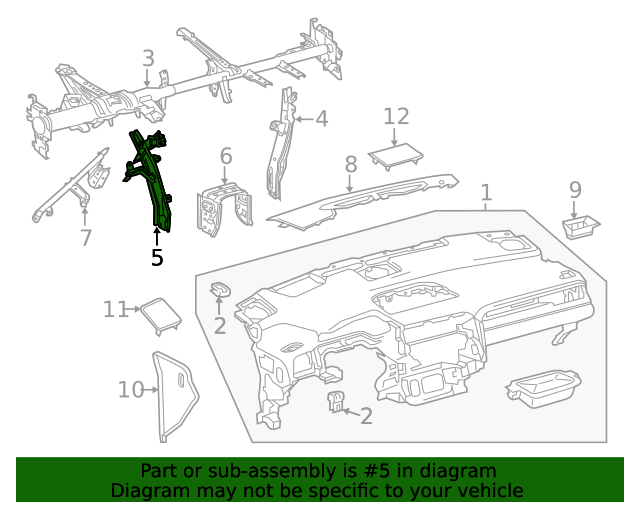 3
4
12
6
8
1
9
7
5
11
2
10
2

Part or sub-assembly is #5 in diagram
Diagram may not be specific to your vehicle